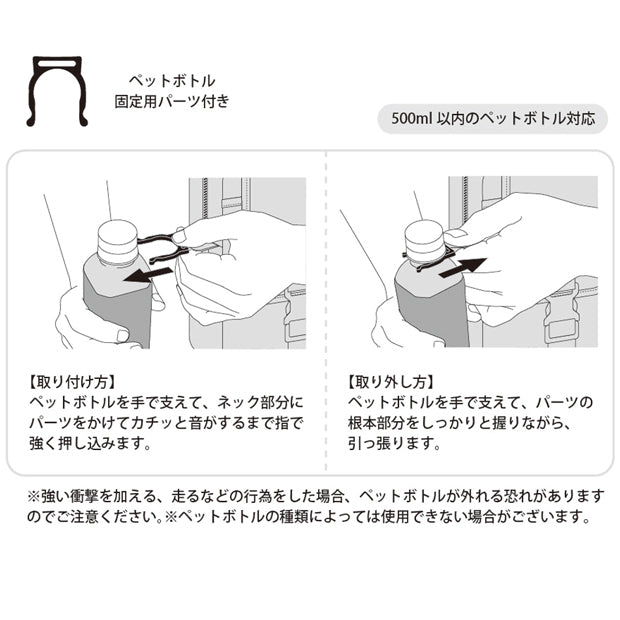 ペットボトル
固定用パーツ付き

500ml 以内のペットボトル対応

【取り付け方】
ペットボトルを手で支えて、ネック部分にパーツをかけてカチッと音がするまで指で強く押し込みます。

【取り外し方】
ペットボトルを手で支えて、パーツの根本部分をしっかりと握りながら、引っ張ります。

※強い衝撃を加える、走るなどの行為をした場合、ペットボトルが外れる恐れがありますのでご注意ください。※ペットボトルの種類によっては使用できない場合がございます。