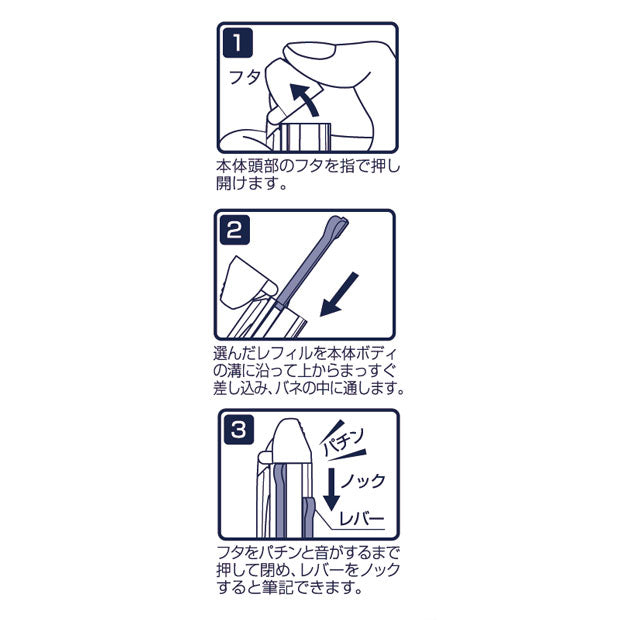 1

フタ

本体頭部のフタを指で押し開けます。

2

選んだレフィルを本体ボディの溝に沿って上からまっすぐ差し込み、バネの中に通します。

3

パチン

ノック

レバー

フタをパチンと音がするまで押して閉め、レバーをノックすると筆記できます。