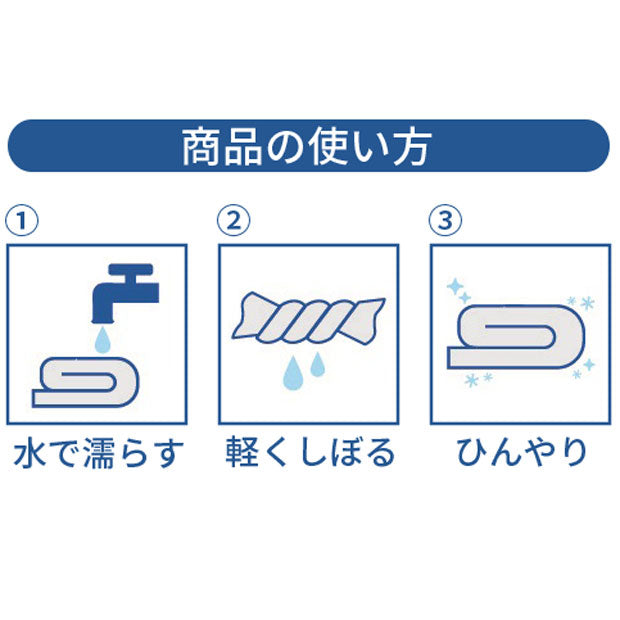 商品の使い方

①

水で濡らす

②

軽くしぼる

③

ひんやり