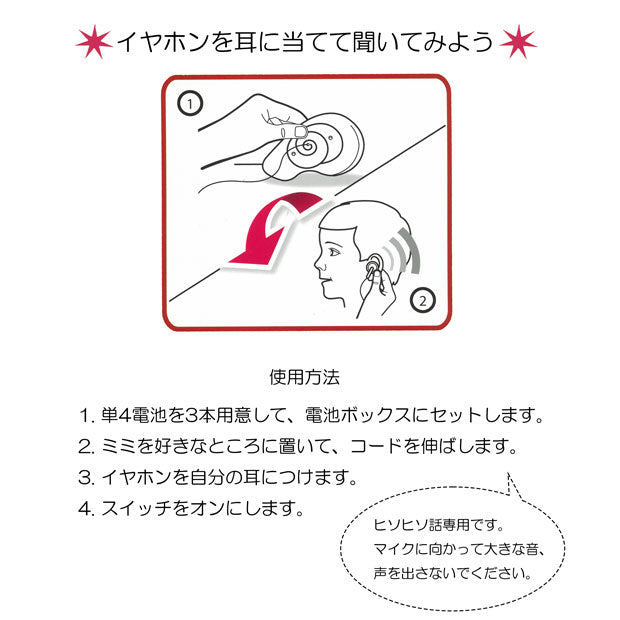 イヤホンを耳に当てて聞いてみよう

1

2

使用方法

1. 単4電池を3本用意して、電池ボックスにセットします。
2. ミミを好きなところに置いて、コードを伸ばします。
3. イヤホンを自分の耳につけます。
4. スイッチをオンにします。

ヒソヒソ話専用です。
マイクに向かって大きな音、
声を出さないでください。