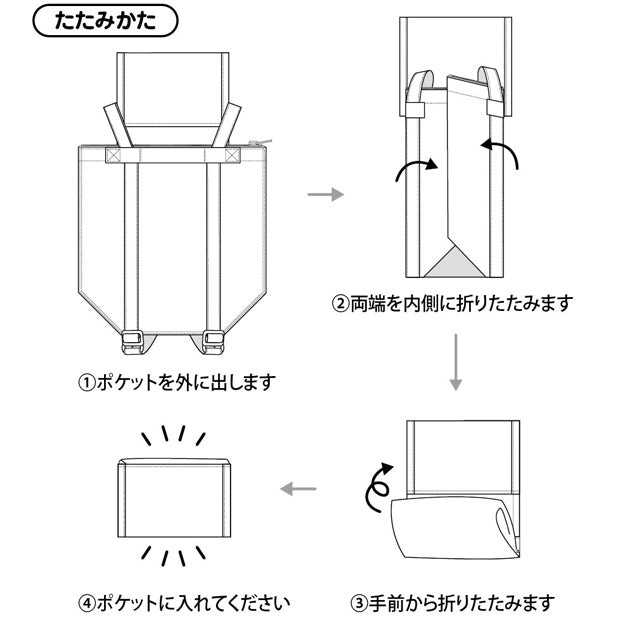 たたみかた

①ポケットを外に出します

②両端を内側に折りたたみます

③手前から折りたたみます

④ポケットに入れてください