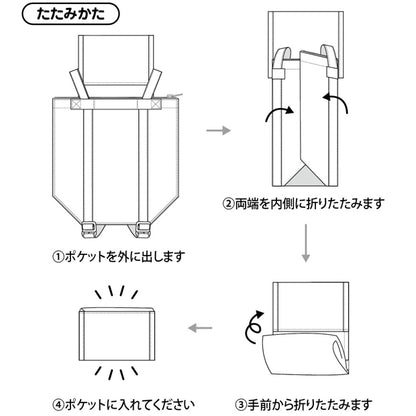 たたみかた

①ポケットを外に出します

②両端を内側に折りたたみます

③手前から折りたたみます

④ポケットに入れてください