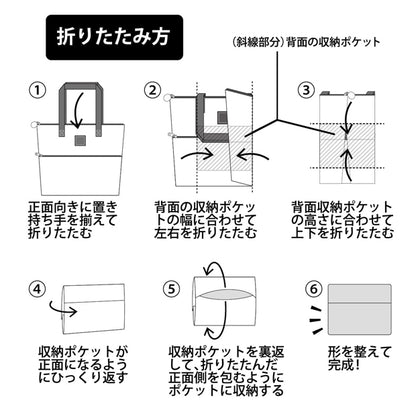 折りたたみ方

（斜線部分）背面の収納ポケット

①
正面向きに置き持ち手を揃えて折りたたむ

②
背面の収納ポケットの幅に合わせて左右を折りたたむ

③
背面収納ポケットの高さに合わせて上下を折りたたむ

④
収納ポケットが正面になるようにひっくり返す

⑤
収納ポケットを裏返して、折りたたんだ正面側を包むようにポケットに収納する

⑥
形を整えて完成！