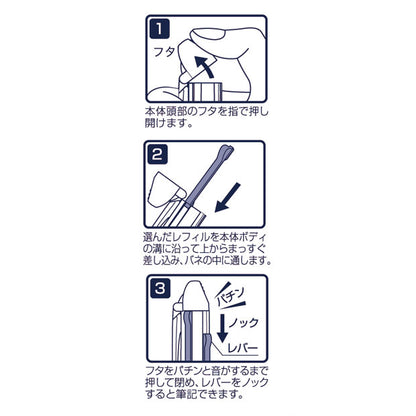 1

フタ

本体頭部のフタを指で押し開けます。

2

選んだレフィルを本体ボディの溝に沿って上からまっすぐ差し込み、バネの中に通します。

3

パチン

ノック

レバー

フタをパチンと音がするまで押して閉め、レバーをノックすると筆記できます。