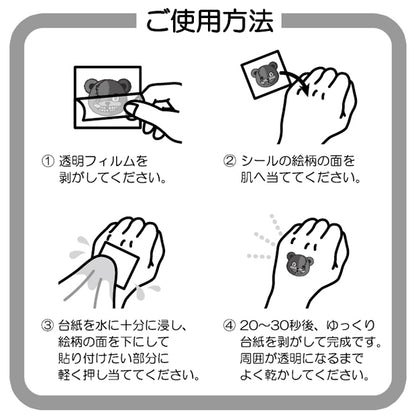 ご使用方法

① 透明フィルムを剥がしてください。

② シールの絵柄の面を肌へ当ててください。

③ 台紙を水に十分に浸し、絵柄の面を下にして貼り付けたい部分に軽く押し当ててください。

④ 20~30秒後、ゆっくり台紙を剥がして完成です。周囲が透明になるまでよく乾かしてください。